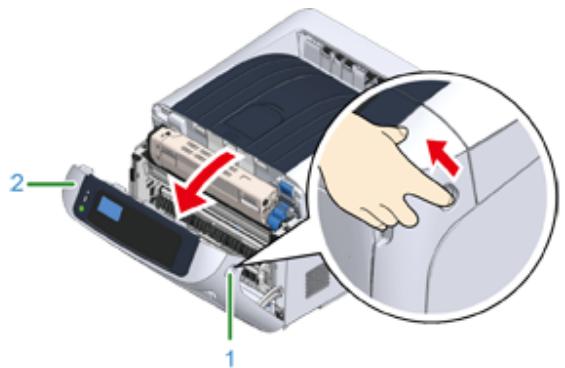 2
1