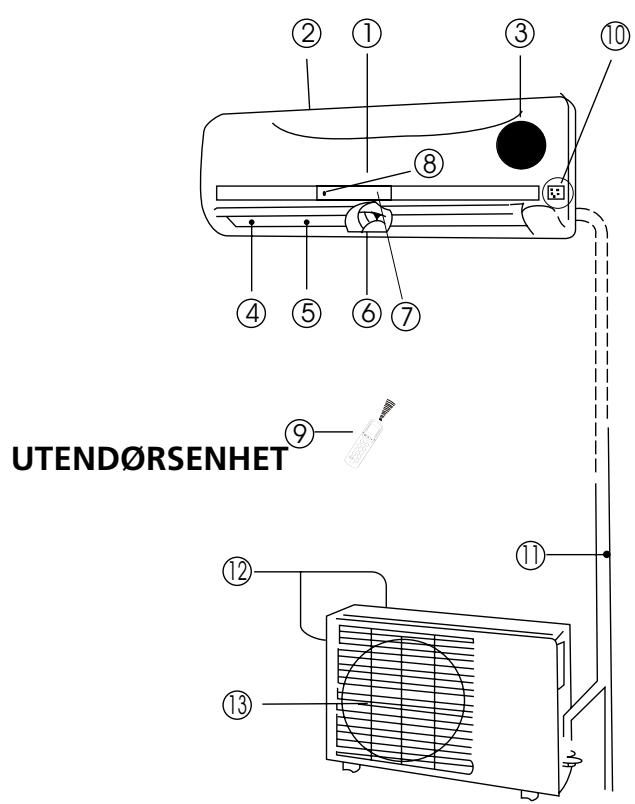 ② ① ③ ⑩

⑧

④ ⑤ ⑥ ⑦

⑨

UTENDØRSENHET

⑪

⑫

⑬