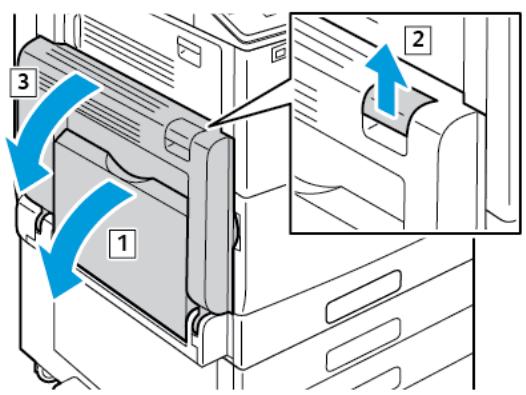 3
2
1