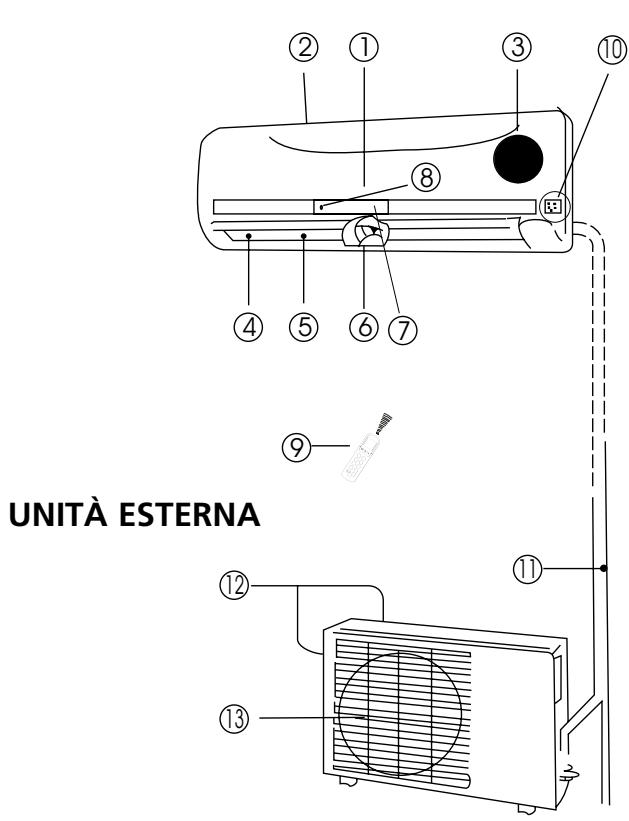 ② ① ③ ⑩

⑧

④ ⑤ ⑥ ⑦

⑨

UNITÀ ESTERNA

⑪

⑫

⑬