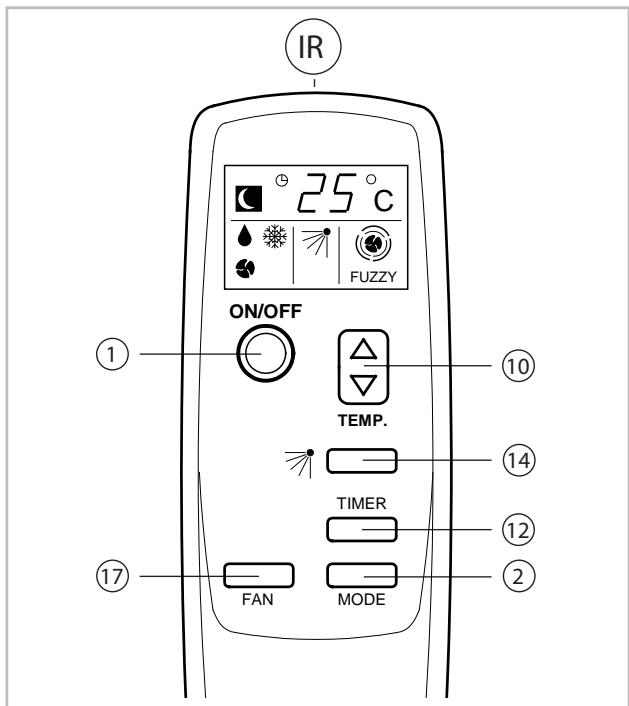 IR

25 °C

FUZZY

ON/OFF

1

10

TEMP.

14

TIMER

12

17

2

FAN

MODE