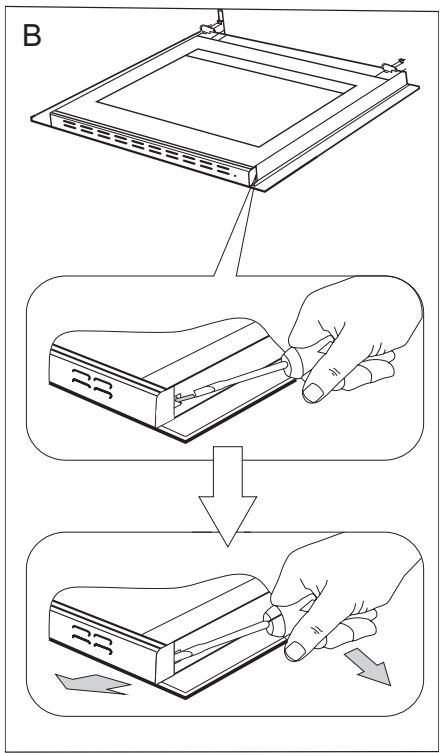 B