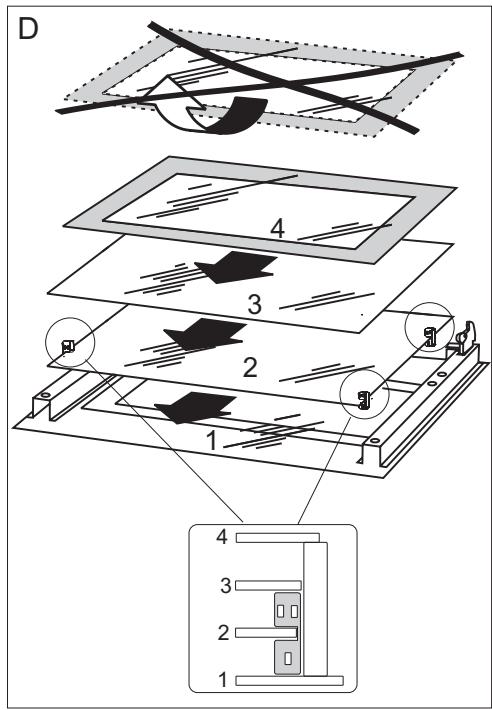 D

4

3

2

1

4

3

2

1