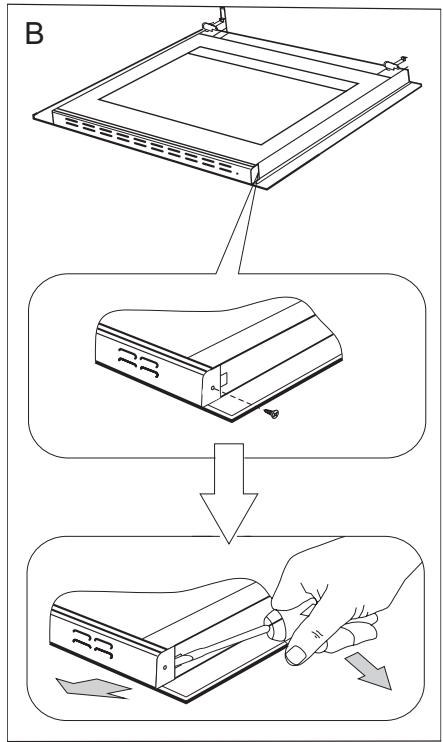 B