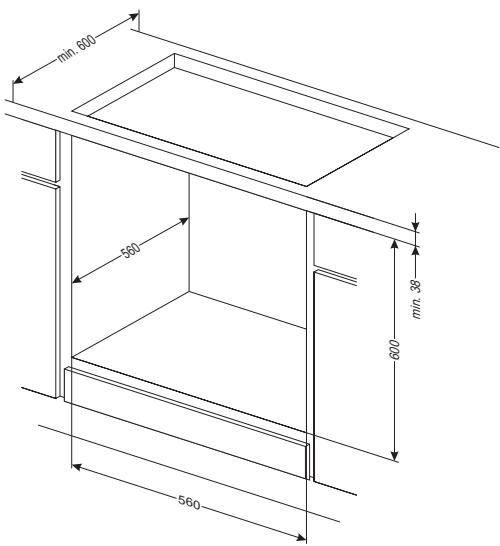 min. 600

560

min. 38

600

560