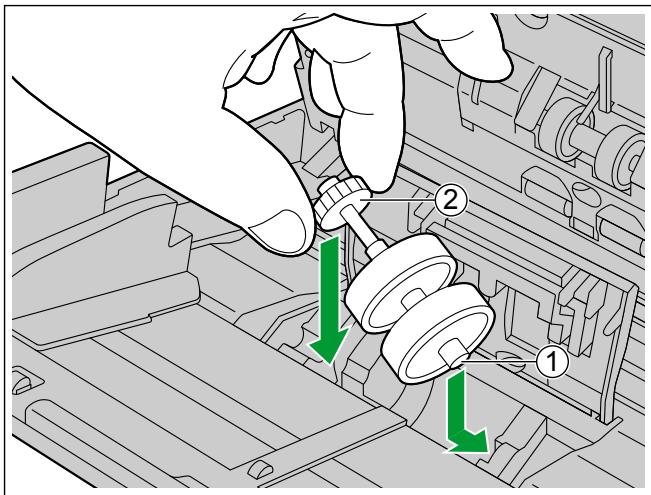 2
1