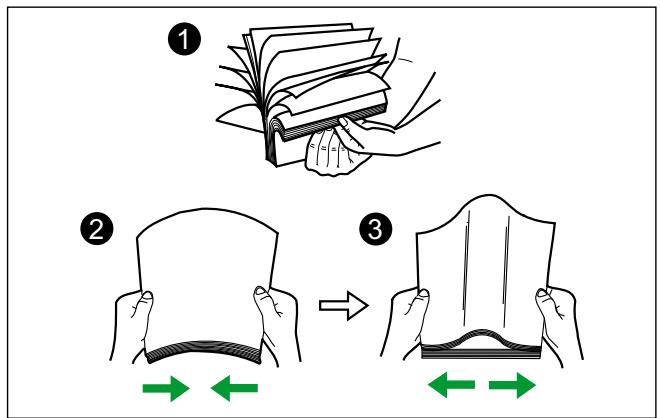 1

2

3