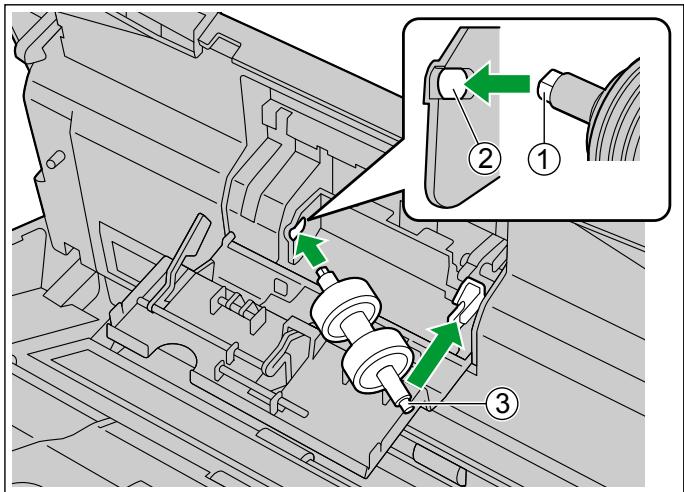 2 1
3