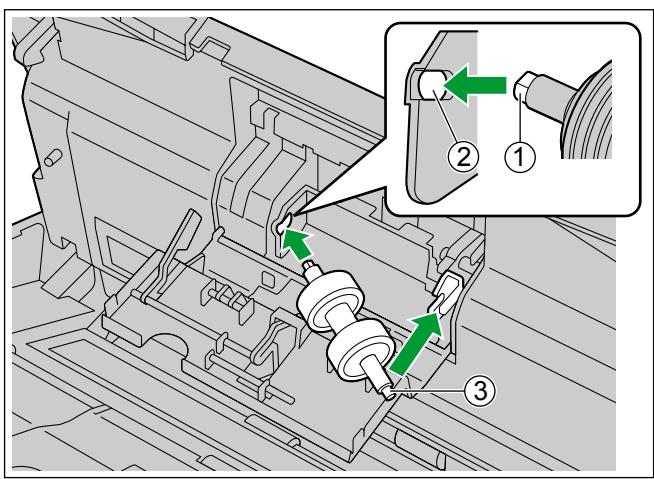 ②
①
③