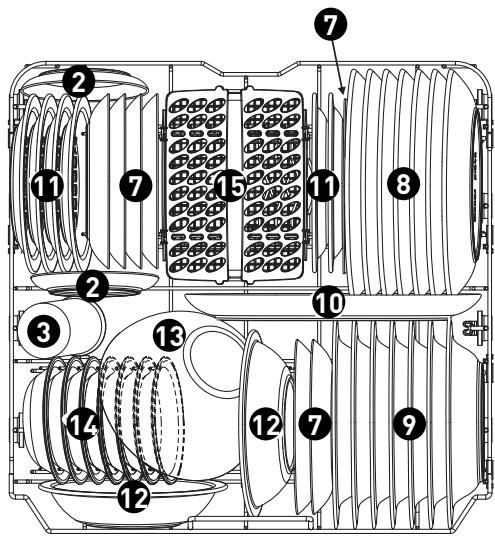 7
2
11
7
15
11
8
2
10
3
13
14
12
7
9
12