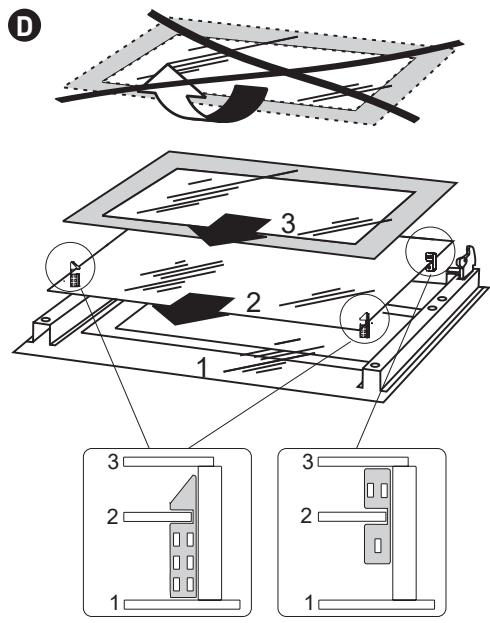 D

3

2

1

3

2

1

3

2

1