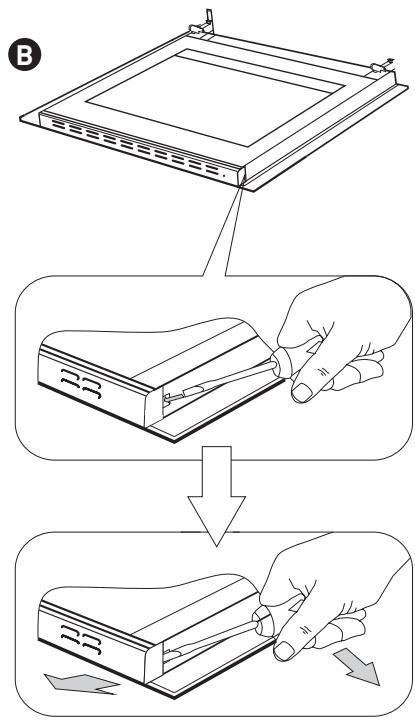 B