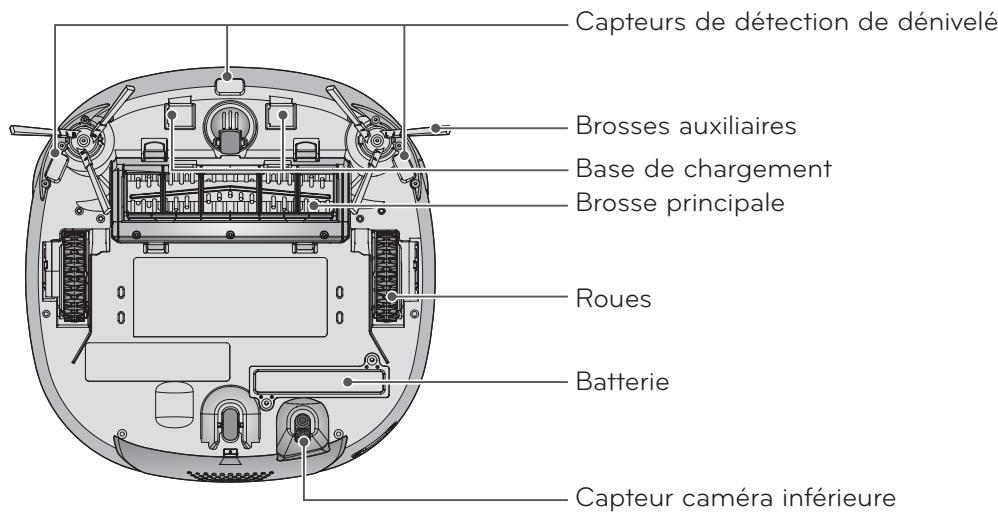 Capteurs de détection de dénivelé

Brosses auxiliaires

Base de chargement

Brosse principale

Roues

Batterie

Capteur caméra inférieure