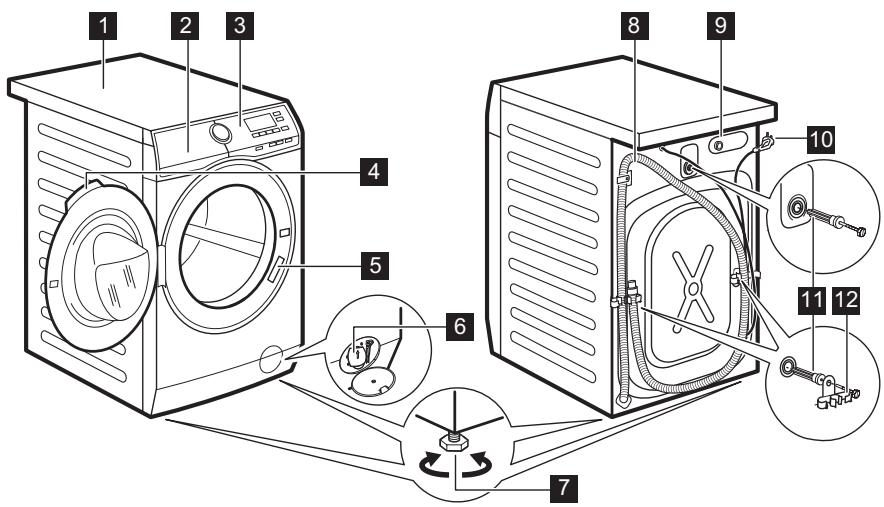 1
2
3
4
5
6
7
8
9
10
11
12