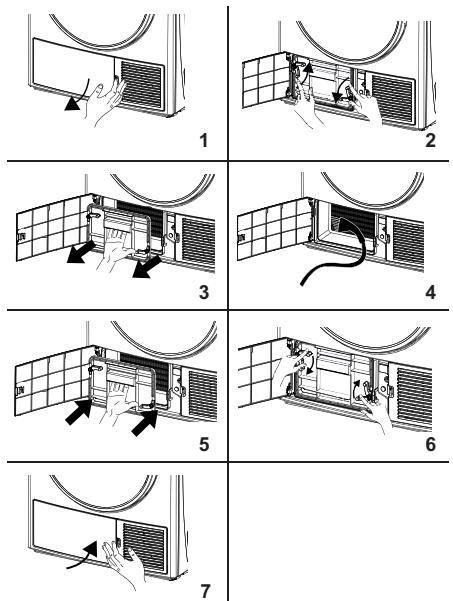 1

2

3

4

5

6

7