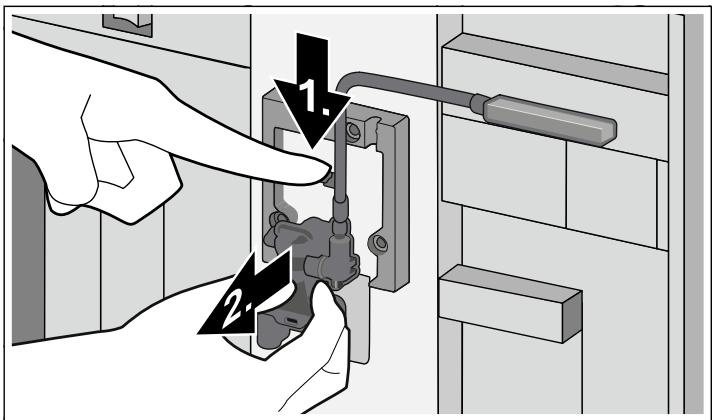 1.
2.