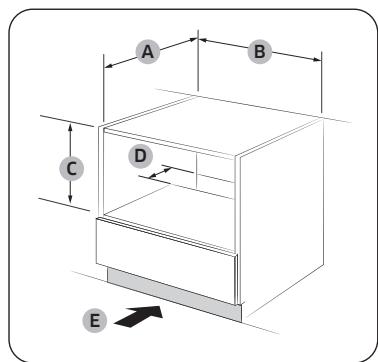 A
B
C
D
E