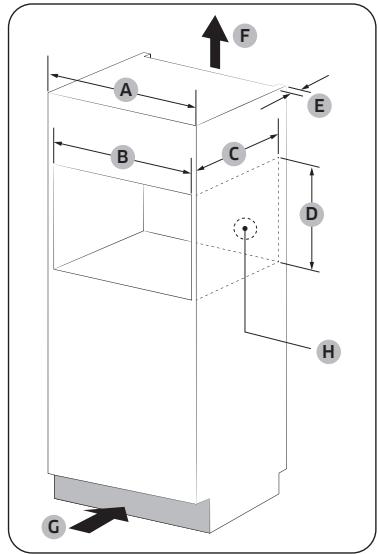 F
A
E
B
C
D
H
G