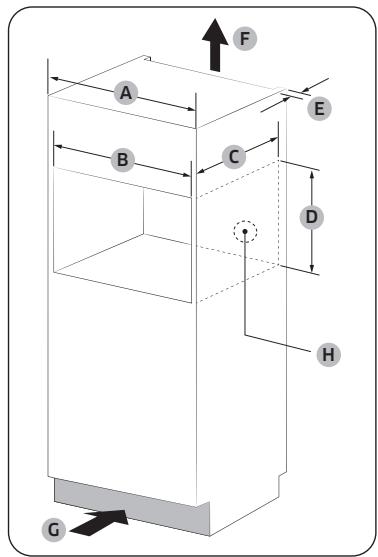 F
A
E
B
C
D
H
G