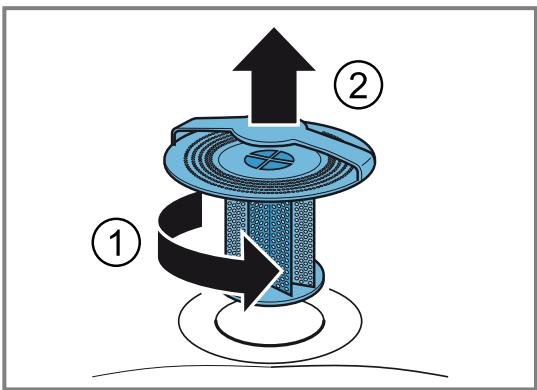 2

1