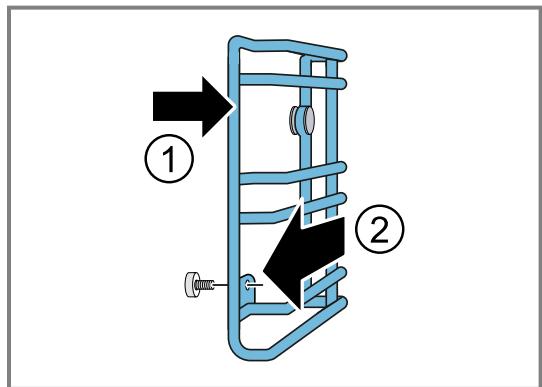 1

2