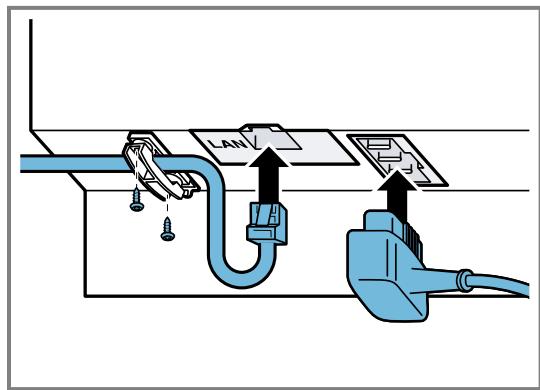 LAN