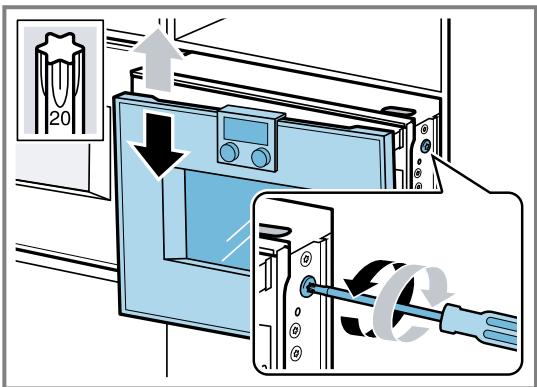 20