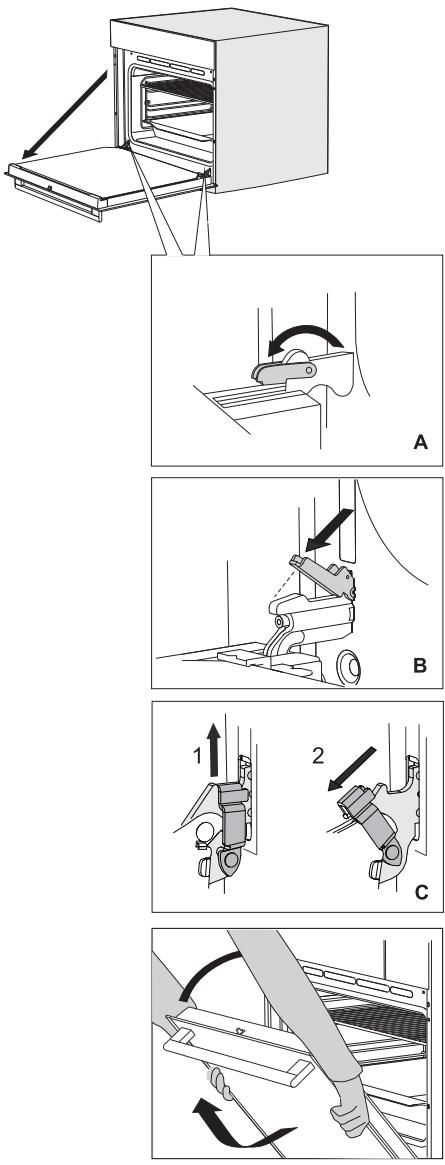 A

B

1
2
C