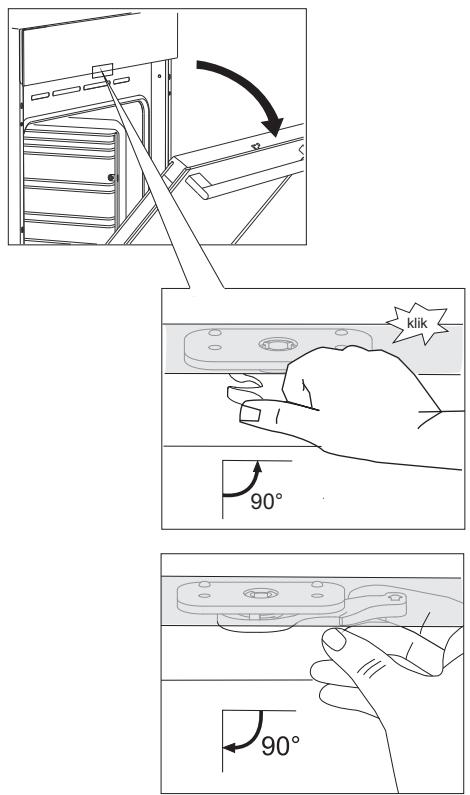 klik

90°

90°