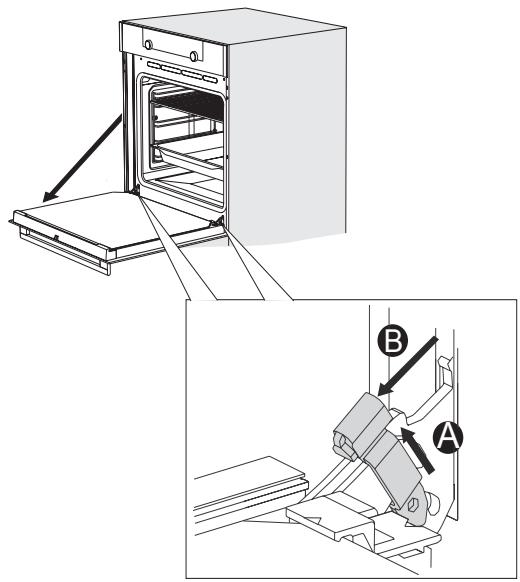 B

A