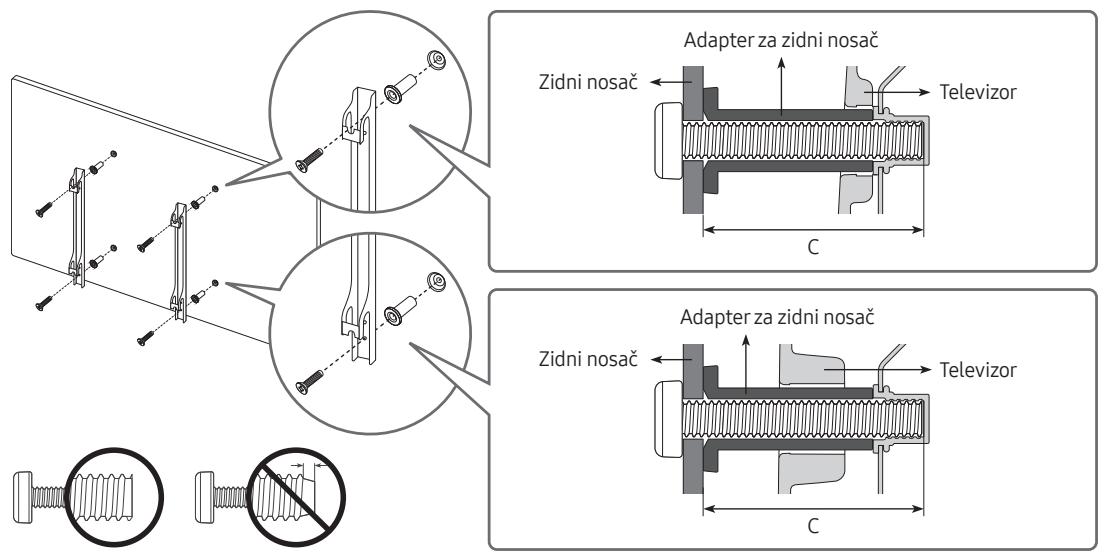 Adapter za zidni nosač
Zidni nosač
Televizor
C

Adapter za zidni nosač
Zidni nosač
Televizor
C