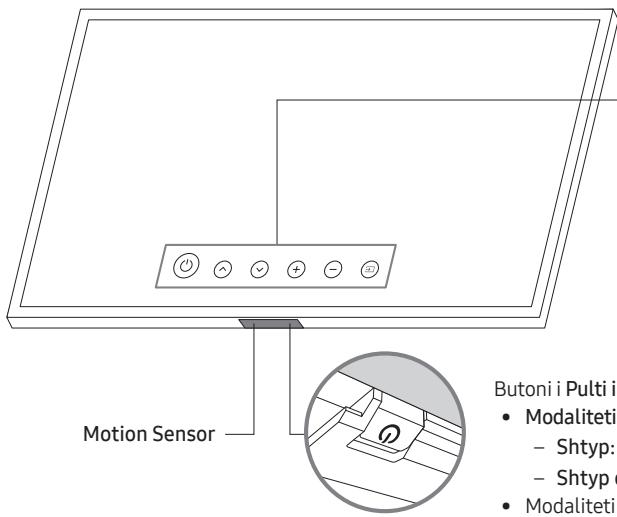 Motion Sensor

Butoni i Pulti i

• Modaliteti

– Shtyp:

– Shtyp

• Modaliteti