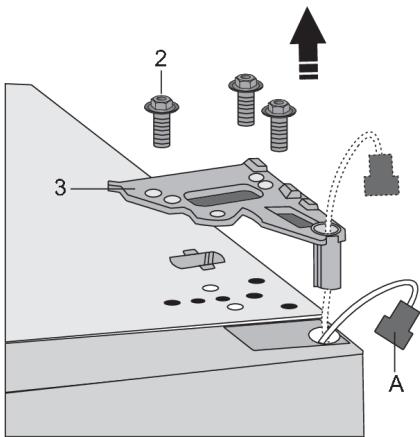 2
3
A