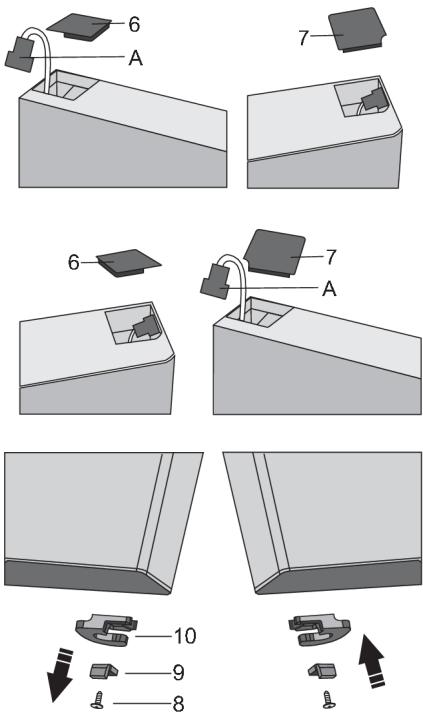 6
A
7
6
7
A
10
9
8