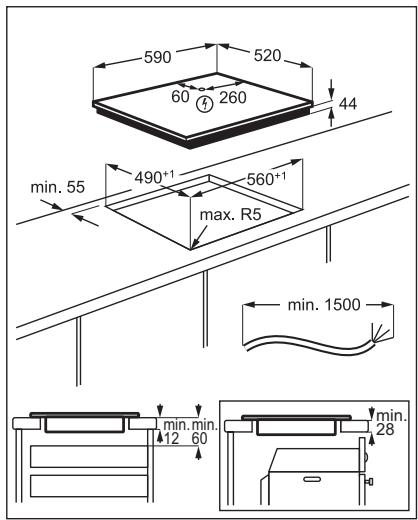 590
520
60
260
44
$490^{+1}$
$560^{+1}$
min. 55
max. R5
min. 1500
min. 12
min. 60
min. 28