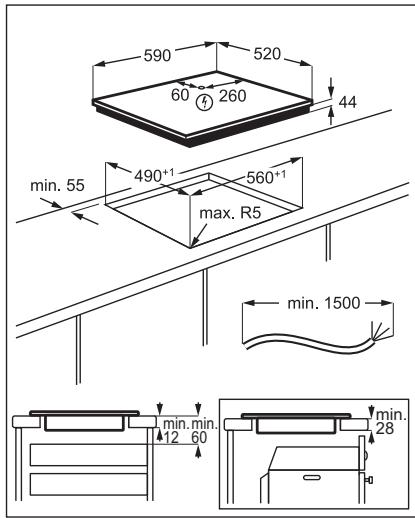 590
520
60
260
44
$490^{+1}$
$560^{+1}$
min. 55
max. R5
min. 1500
min.
12
min.
60
min.
28