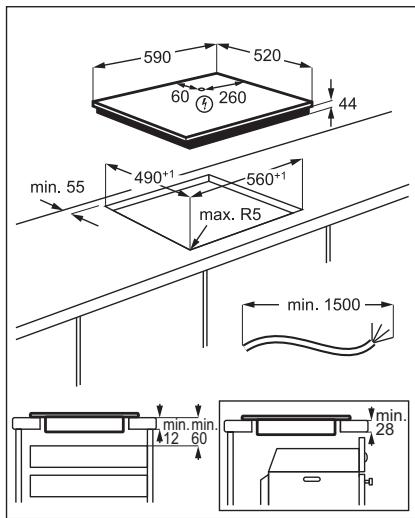 590
520
60
260
44
min. 55
$490^{+1}$
$560^{+1}$
max. R5
min. 1500
min.
12
min.
60
min.
28