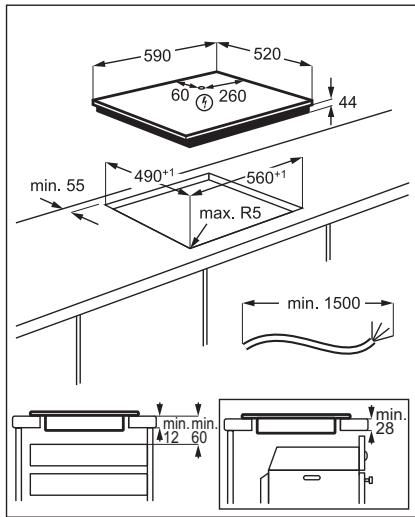 590
520
60
260
44
$490^{+1}$
$560^{+1}$
min. 55
max. R5
min. 1500
min.
12
min.
60
min.
28