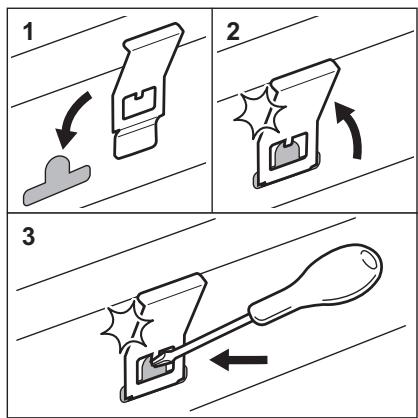 1

2

3