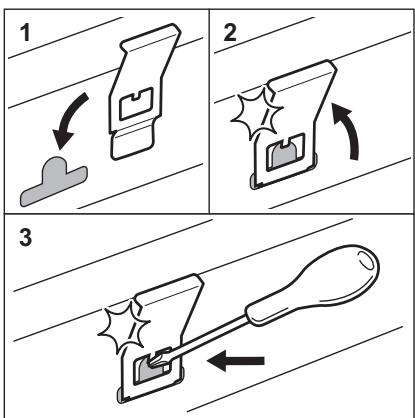 1

2

3