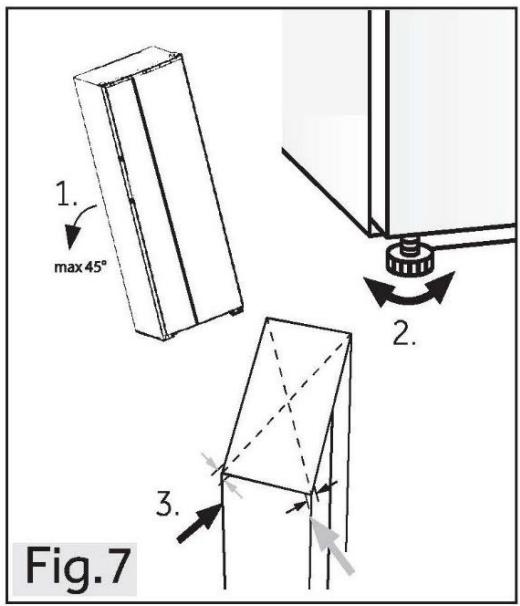 1.

max 45°

2.

3.

Fig.7