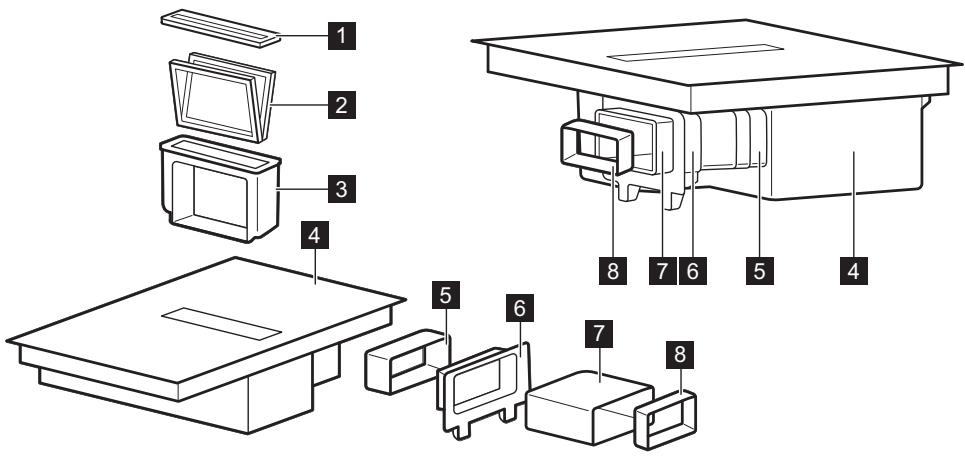 1
2
3
4
5
6
7
8
8
7
6
5
4