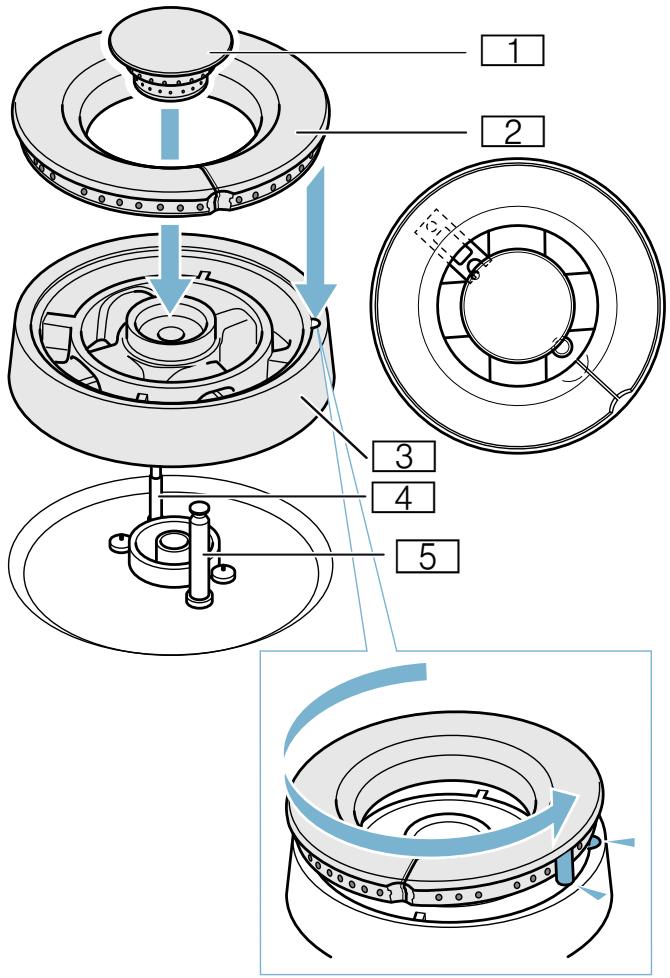 1
2
3
4
5