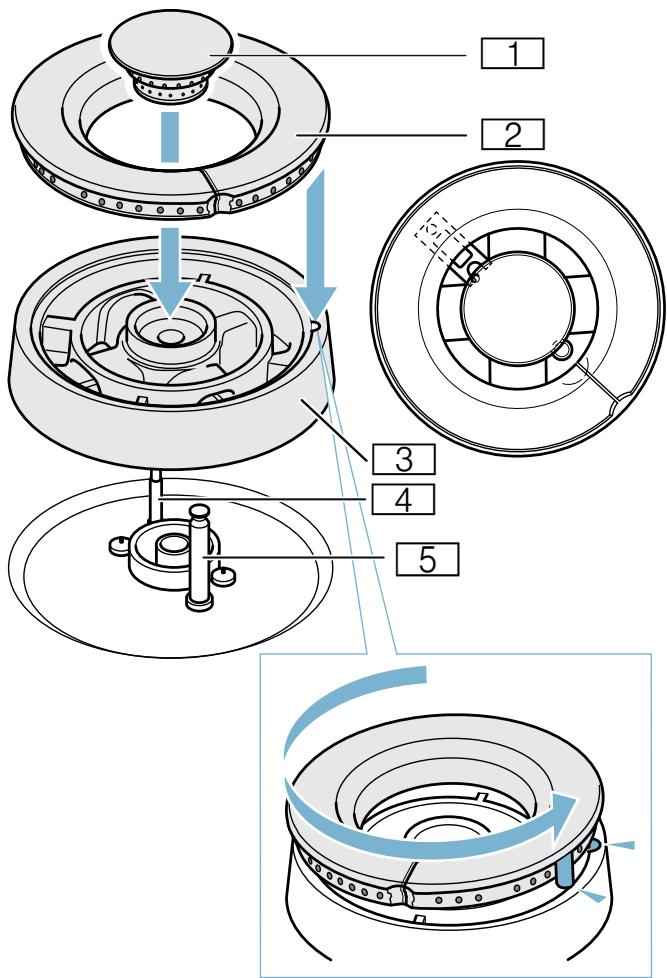 1
2
3
4
5