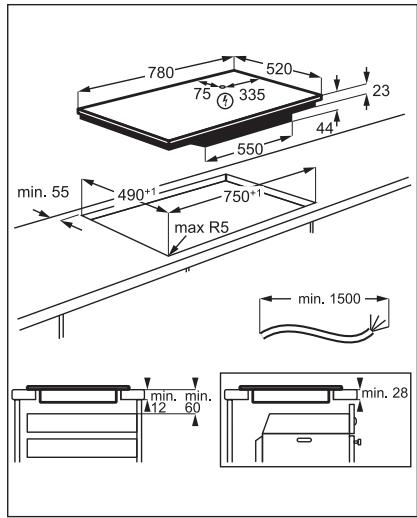 780
520
75
335
23
44
550
min. 55
$490^{+1}$
$750^{+1}$
max R5
min. 1500
min. 12
min. 60
min. 28