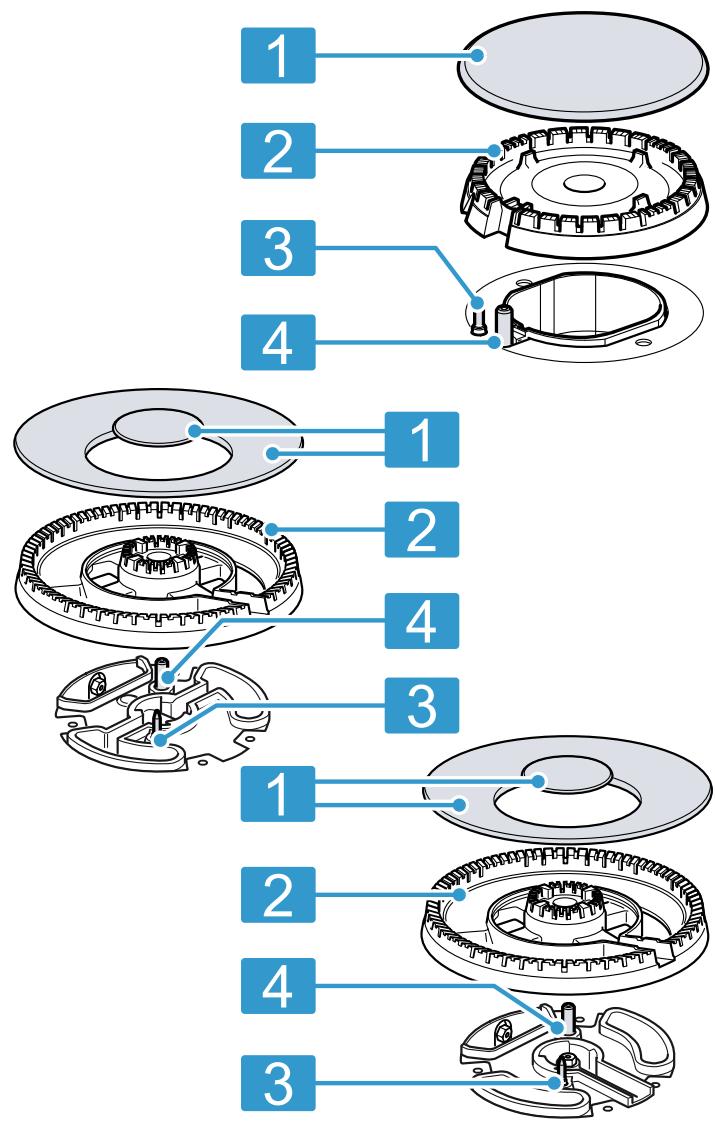 1
2
3
4
1
2
4
3
1
2
4
3