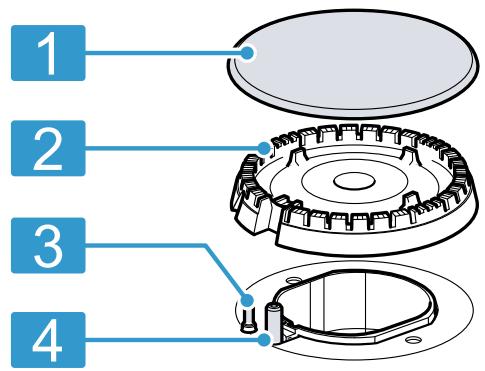 1
2
3
4