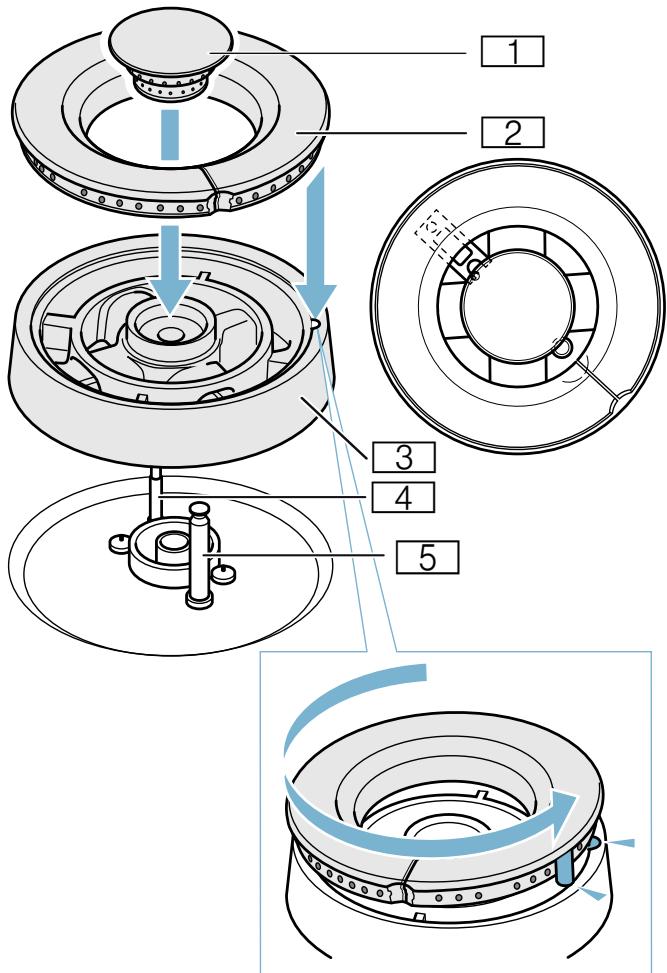 1
2
3
4
5