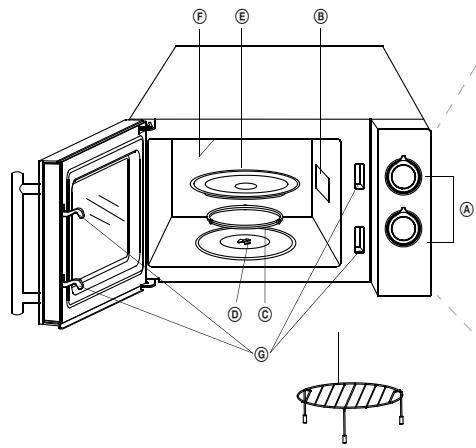 F
E
B
A
D
C
G