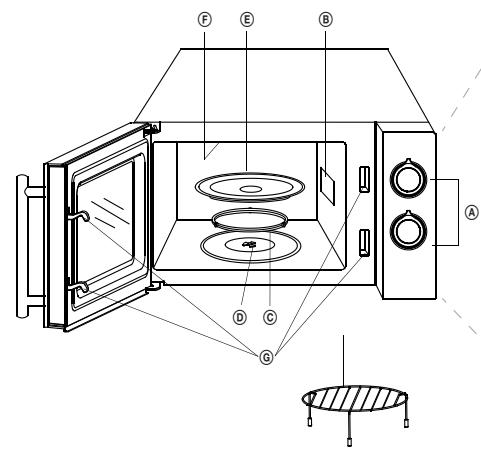 F
E
B
A
D
C
G